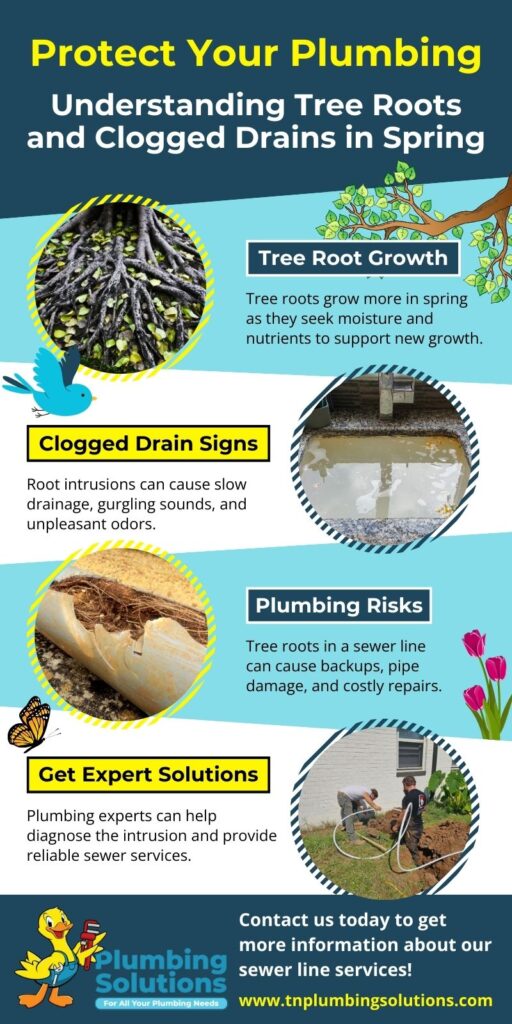 Protect Your Plumbing

Understanding Tree Roots and Clogged Drains in Spring

Tree Root Growth

Tree roots grow more in spring as they seek moisture and nutrients to support new growth.

Clogged Drain Signs

Root intrusions can cause slow drainage, gurgling sounds, and unpleasant odors.

Plumbing Risks

Tree roots in a sewer line can cause backups, pipe damage, and costly repairs.

Get Expert Solutions

Plumbing experts can help diagnose the intrusion and provide reliable sewer services.

Plumbing Solutions
For All Your Plumbing Needs

Contact us today to get more information about our sewer line services!

www.tnplumbingsolutions.com